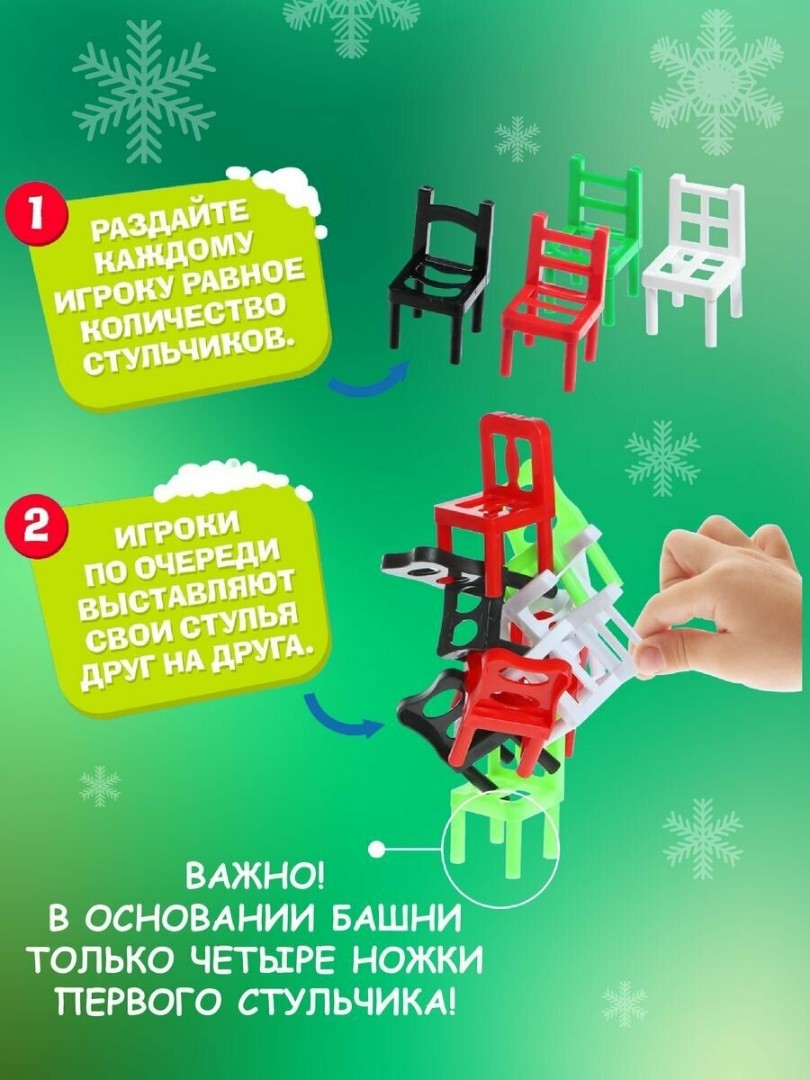 1

РАЗДАЙТЕ КАЖДОМУ ИГРОКУ РАВНОЕ КОЛИЧЕСТВО СТУЛЬЧИКОВ.

2

ИГРОКИ ПО ОЧЕРЕДИ ВЫСТАВЛЯЮТ СВОИ СТУЛЬЯ ДРУГ НА ДРУГА.

ВАЖНО! В ОСНОВАНИИ БАШНИ ТОЛЬКО ЧЕТЫРЕ НОЖКИ ПЕРВОГО СТУЛЬЧИКА!